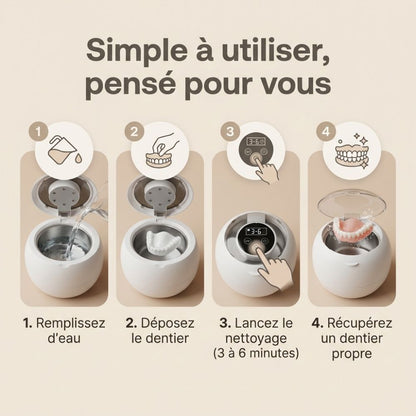 Simple à utiliser, pensé pour vous

1

2

3

3-6

4

3-6

1. Remplissez d'eau

2. Déposez le dentier

3. Lancez le nettoyage (3 à 6 minutes)

4. Récupérez un dentier propre